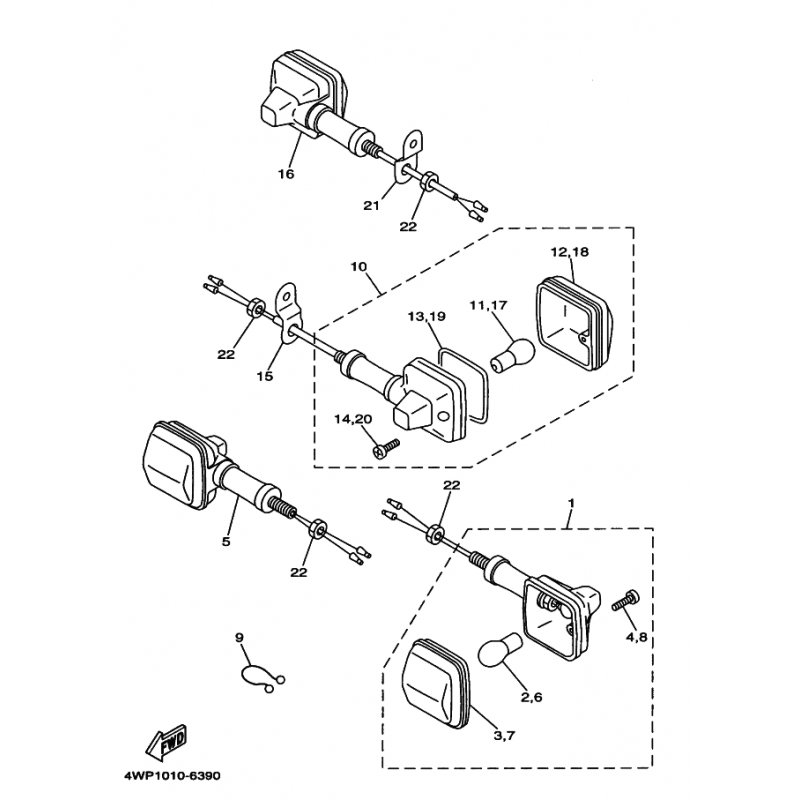 16
21
22
10
12,18
13,19
11,17
22
15
14,20
22
1
5
22
4,8
9
2,6
3,7
FWD
4WP1010-6390