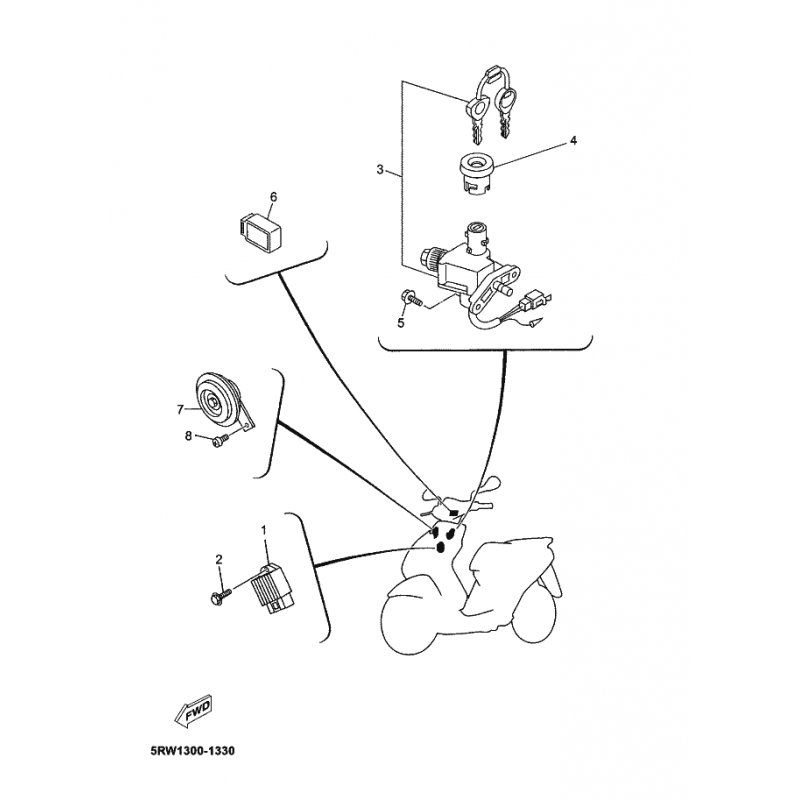 4
3
6
5
7
8
1
2
FWD
5RW1300-1330