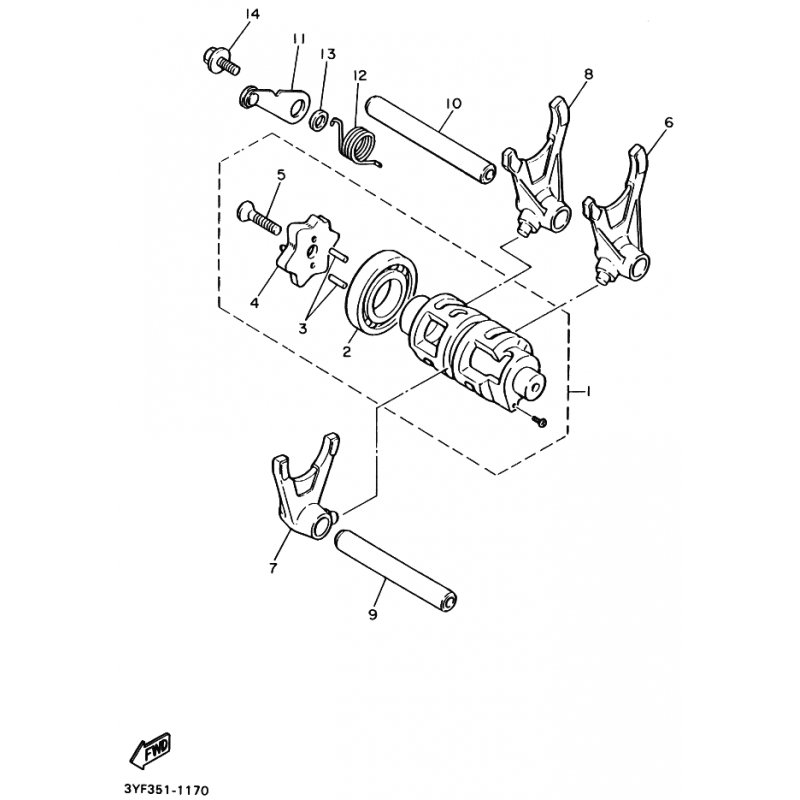 14
11
13
12
10
8
6
5
4
3
2
1
7
9
FWD
3YF351-1170