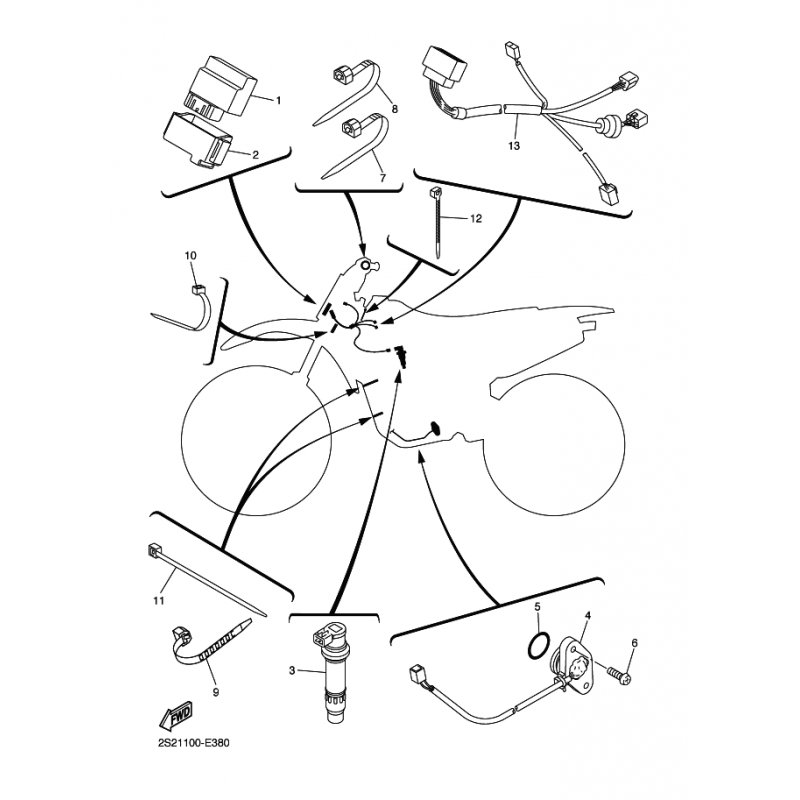 1
2
8
7
13
12
10
11
9
3
5
4
6
FWD
2S21100-E380