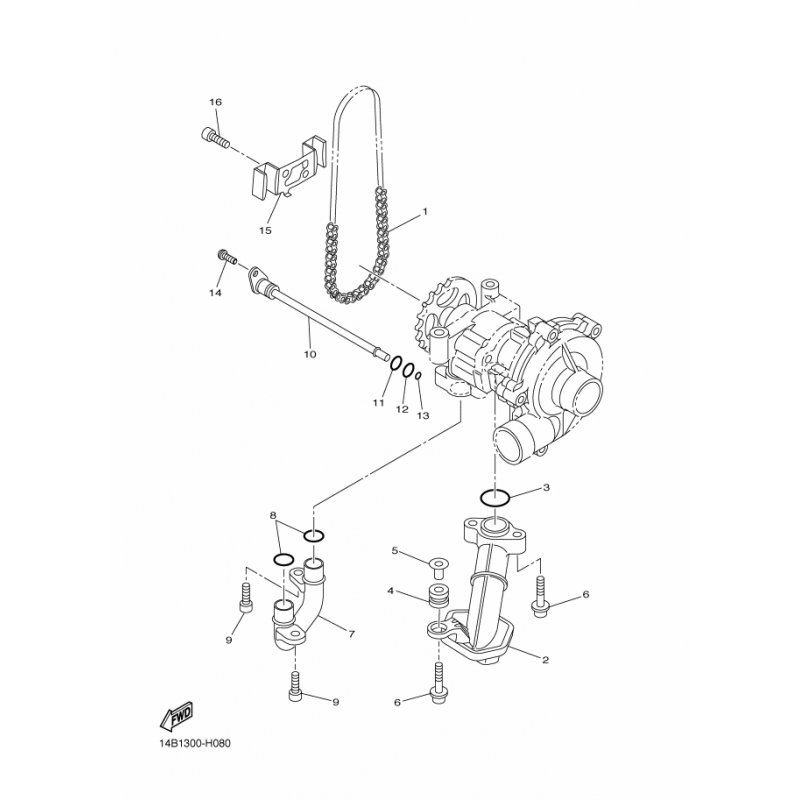 16
15
1
14
10
11
12
13
3
8
5
4
6
9
7
2
9
6
FWD
14B1300-H080