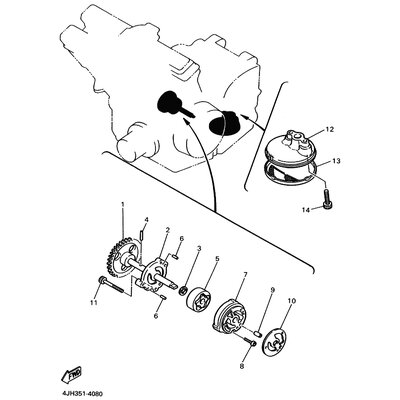 12
13
14
1
4
2
6
3
5
7
9
10
11
6
8
FWD
4JH351-4080