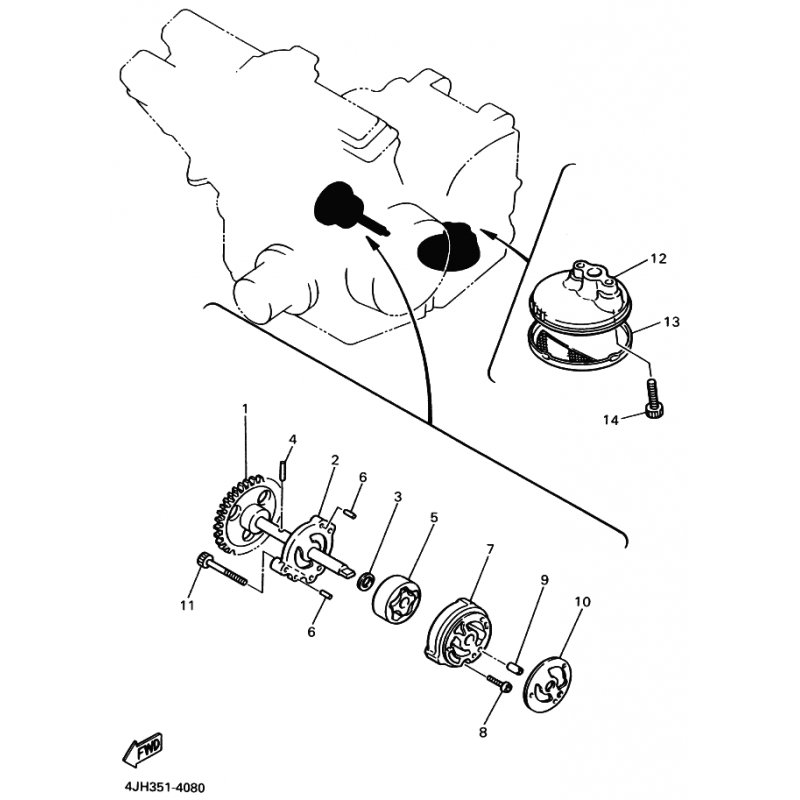 12
13
14
1
4
2
6
3
5
7
9
10
11
6
8
FWD
4JH351-4080