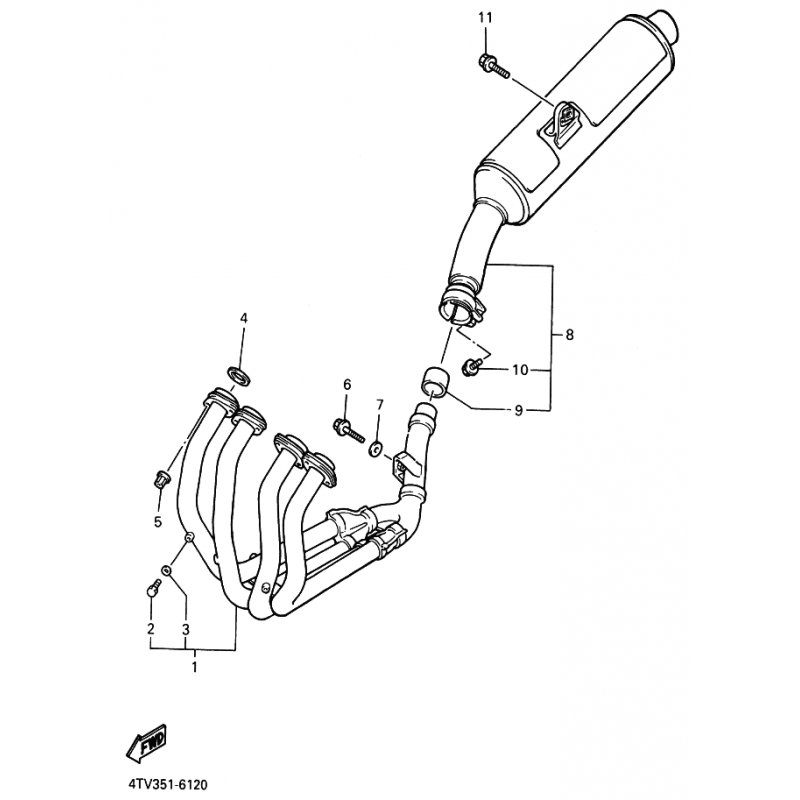 11
4
8
10
6
7
9
5
2
3
1
FWD
4TV351-6120