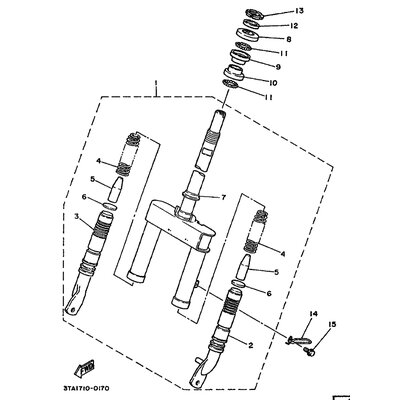 13
12
8
11
9
10
11
1
4
5
6
3
7
4
5
6
14
15
2
FWD
3TA1710-0170