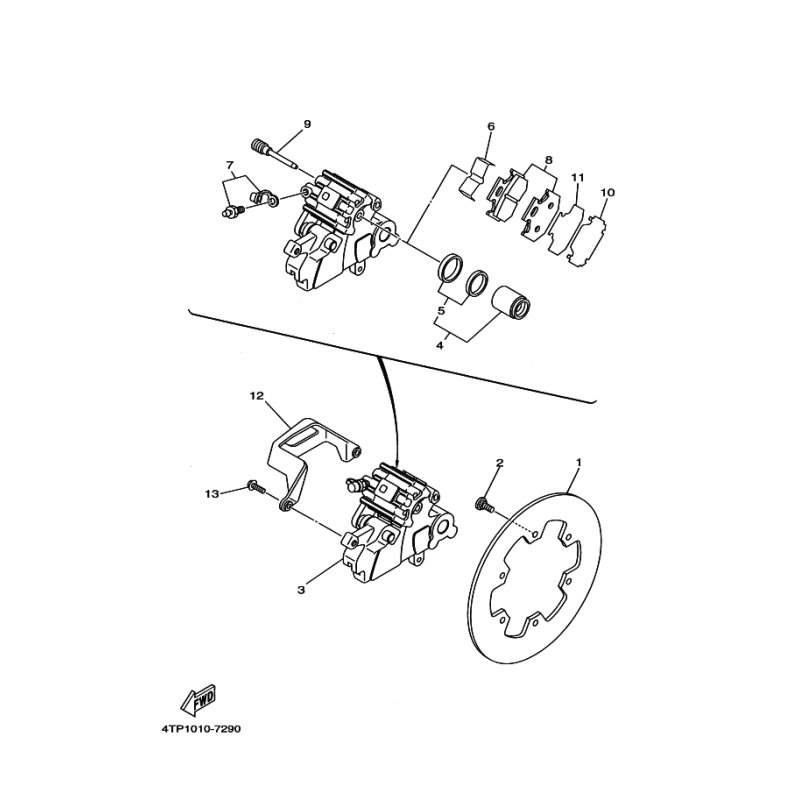 9
6
7
8
11
10
5
4
12
2
1
13
3
FWD
4TP1010-7290