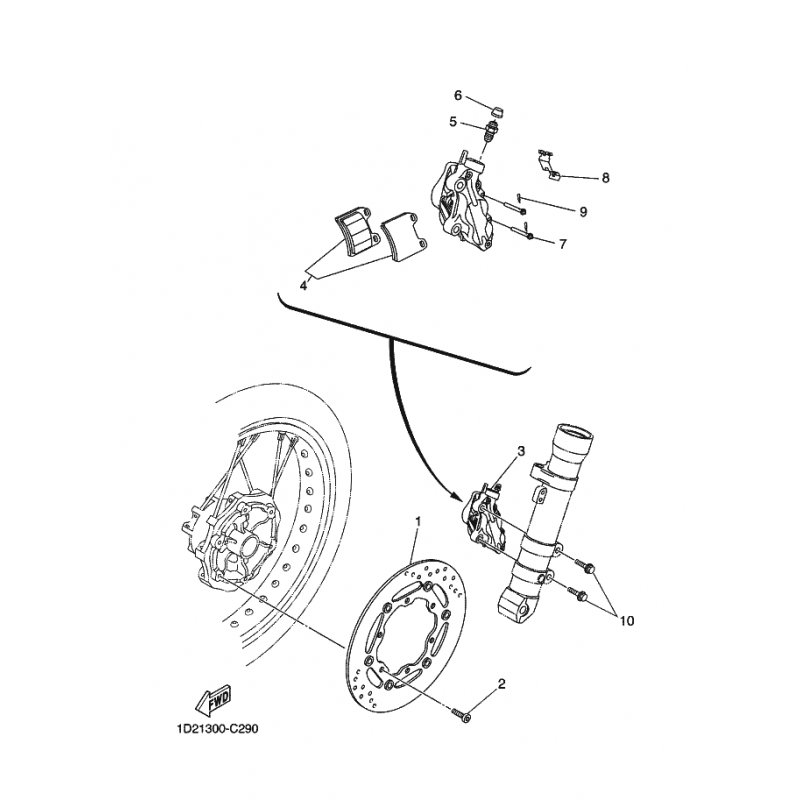 6
5
8
9
7
4
3
1
10
2
FWD
1D21300-C290