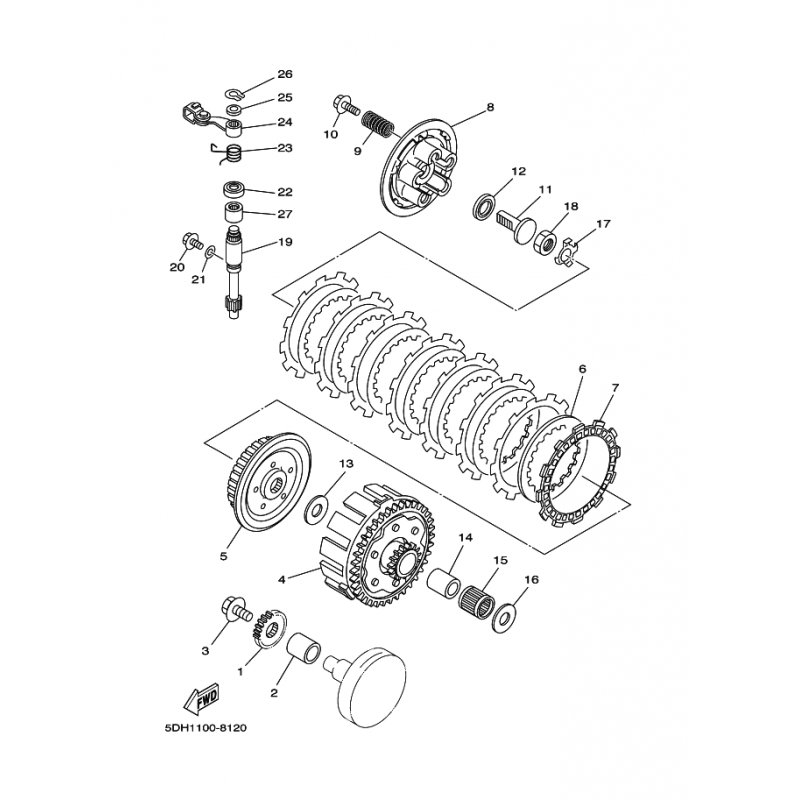 26
25
24
23
22
27
19
20
21
10
9
8
12
11
18
17
6
7
13
5
4
14
15
16
3
1
2
FWD
5DH1100-8120