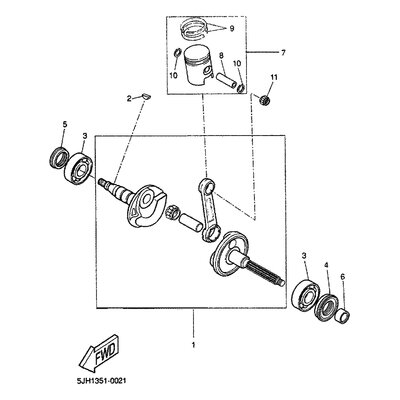 9
7
8
10
10
11
2
5
3
3
4
6
1
FWD
5JH1351-0021