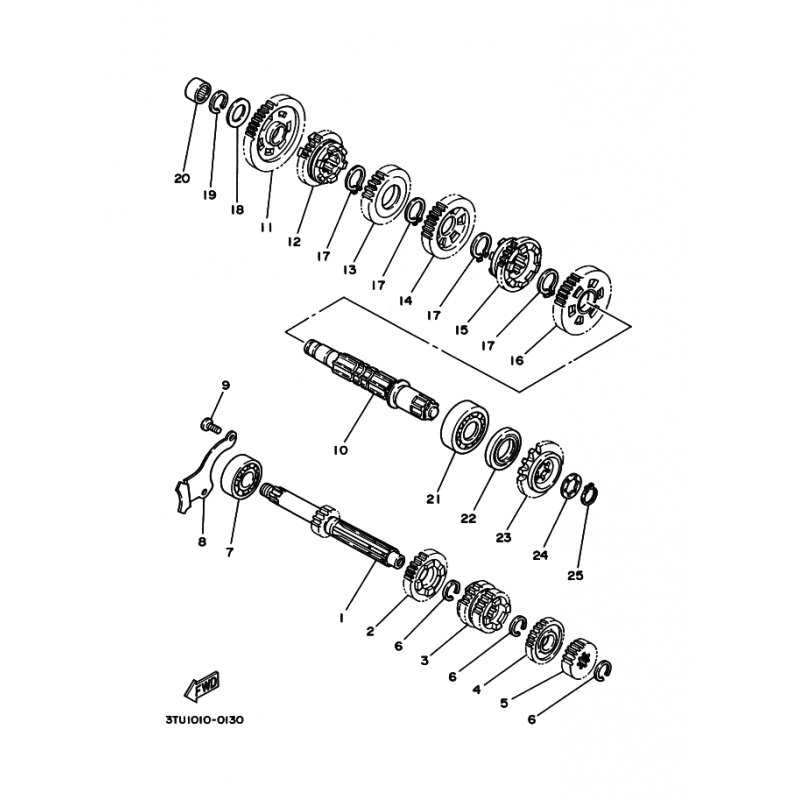 20
19
18
11
12
17
13
17
14
17
15
17
16
9
10
21
22
23
24
25
8
7
1
2
6
3
6
4
5
6
FWD
3TU1010-0130