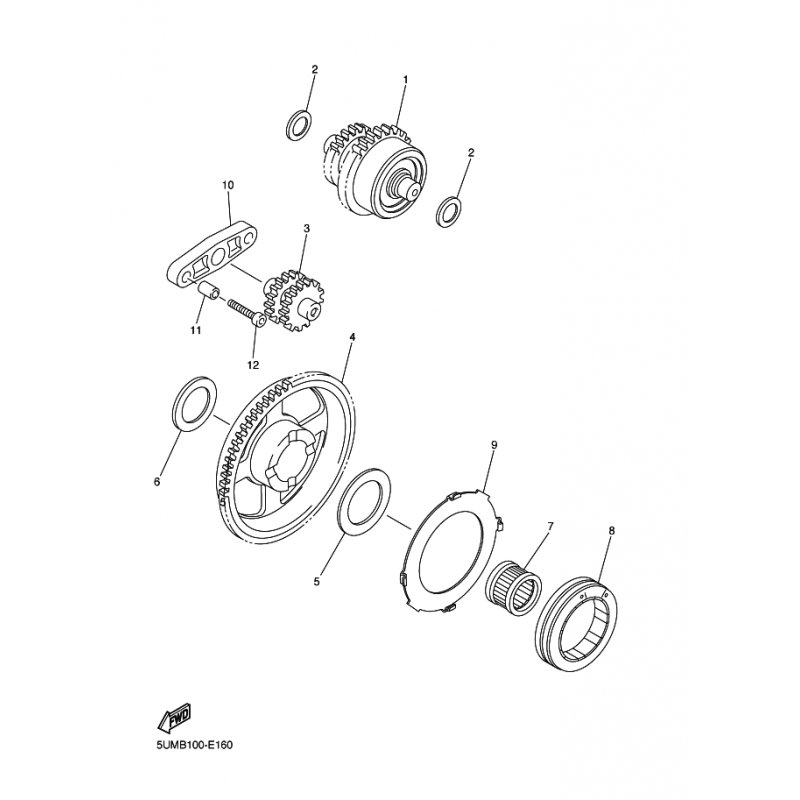 2
1
2
10
3
11
12
4
6
9
5
7
8
FWD
5UMB100-E160