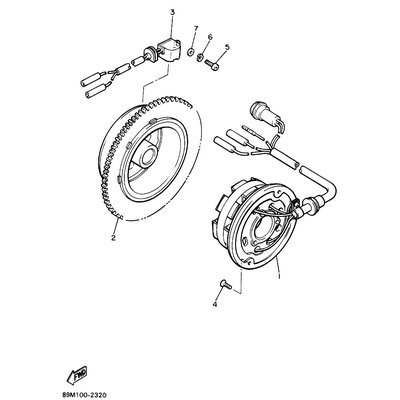 3
7
6
5
2
1
4
FWD
89M100-2320