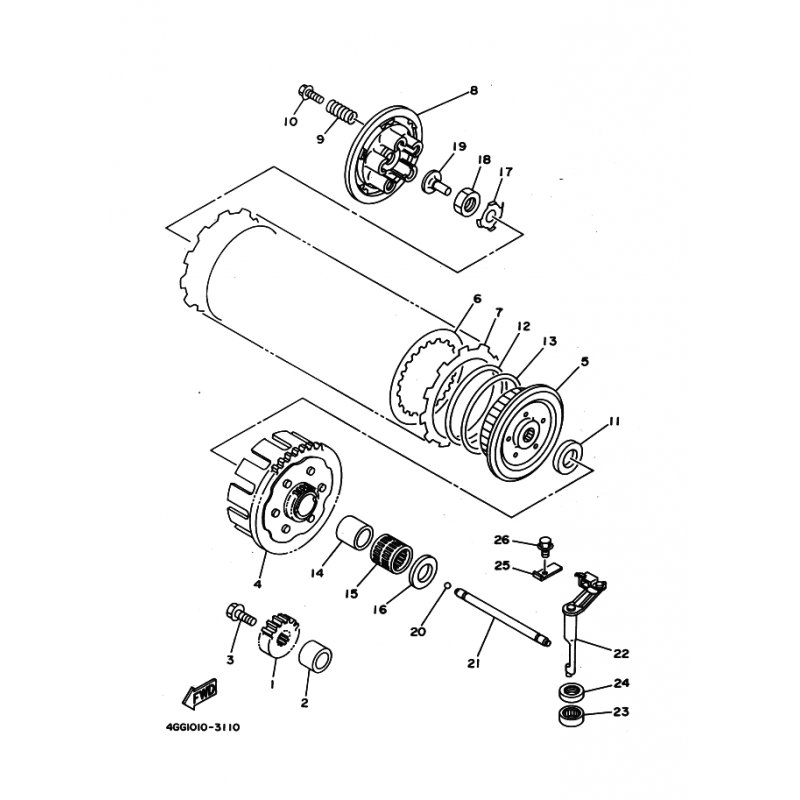 8
10
9
19
18
17
6
7
12
13
5
11
4
14
15
16
26
25
20
21
22
3
1
2
24
23
FWD
4GG1010-3110