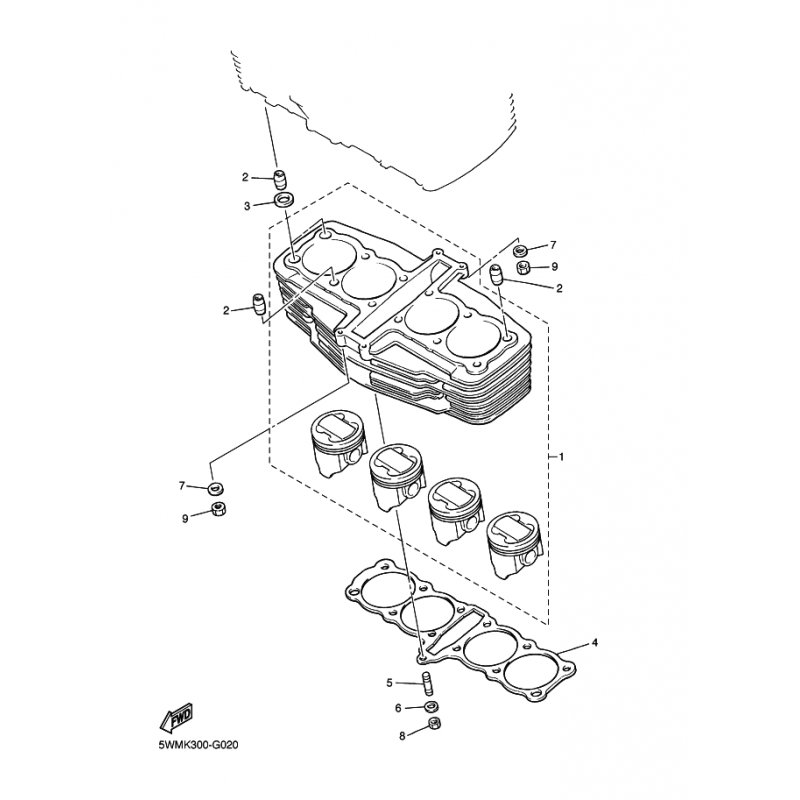 2
3
7
9
2
2
1
7
9
4
5
6
8
FWD
5WMK300-G020