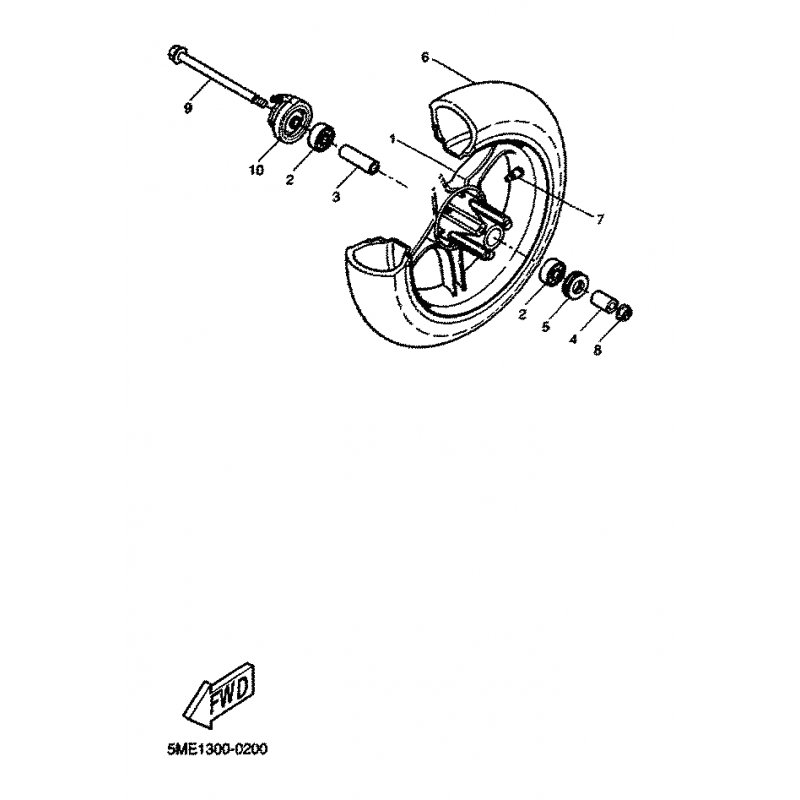 6
9
1
10
2
3
7
2
5
4
8
FWD
5ME1300-0200