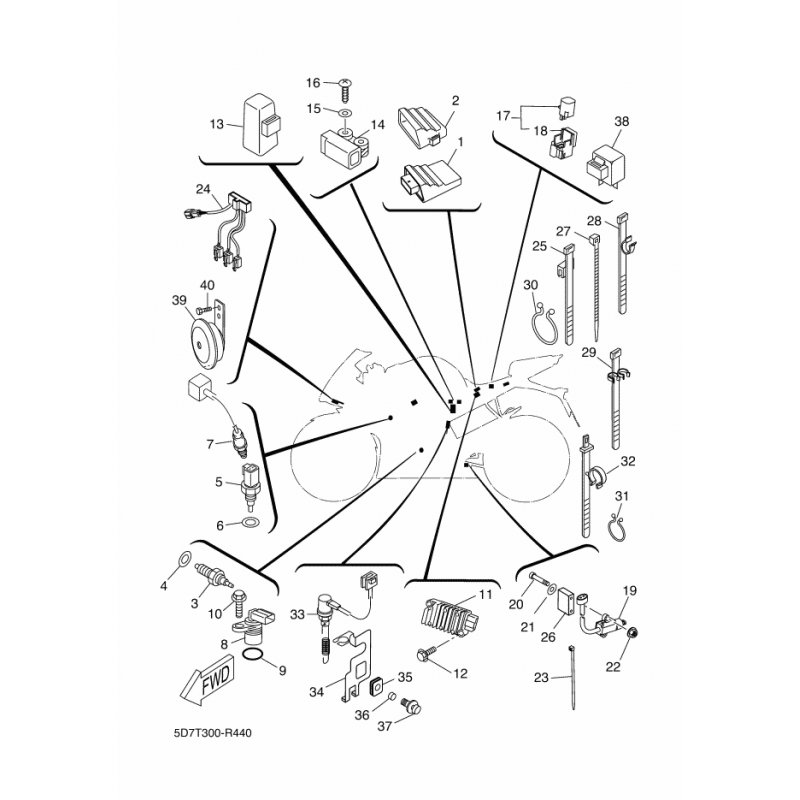 16
15
14
13
2
1
17
18
38
24
28
27
25
30
40
39
29
7
5
6
32
31
4
3
10
8
9
FWD
33
34
35
36
37
11
12
20
21
26
19
22
23
5D7T300-R440