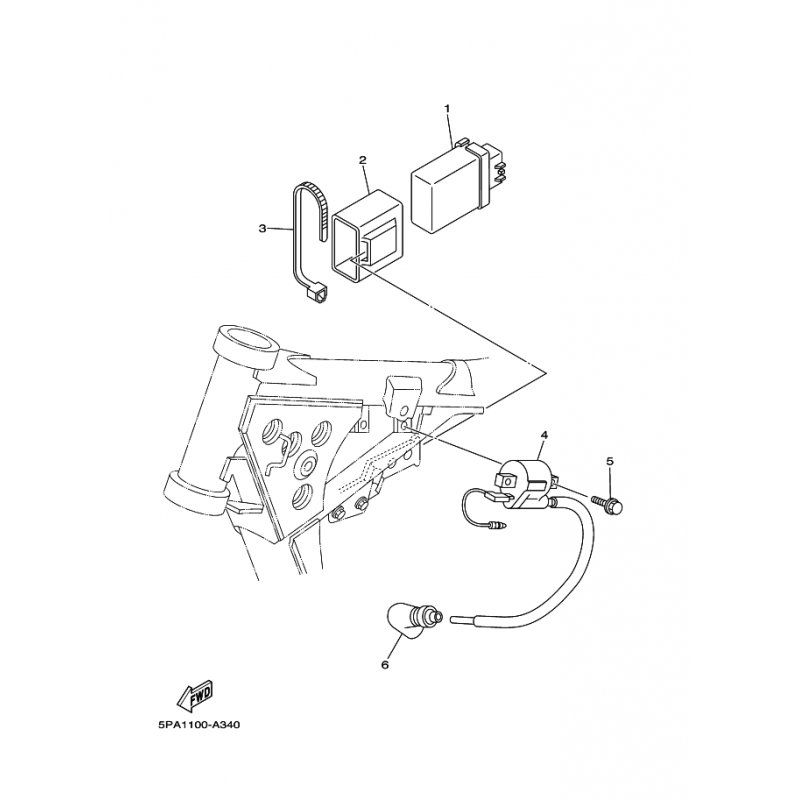 1
2
3
4
5
6
FWD
5PA1100-A340