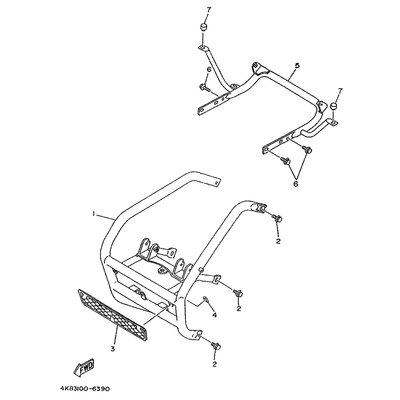 7
6
5
7
6
1
2
2
4
3
2
FWD
4K83100-6390