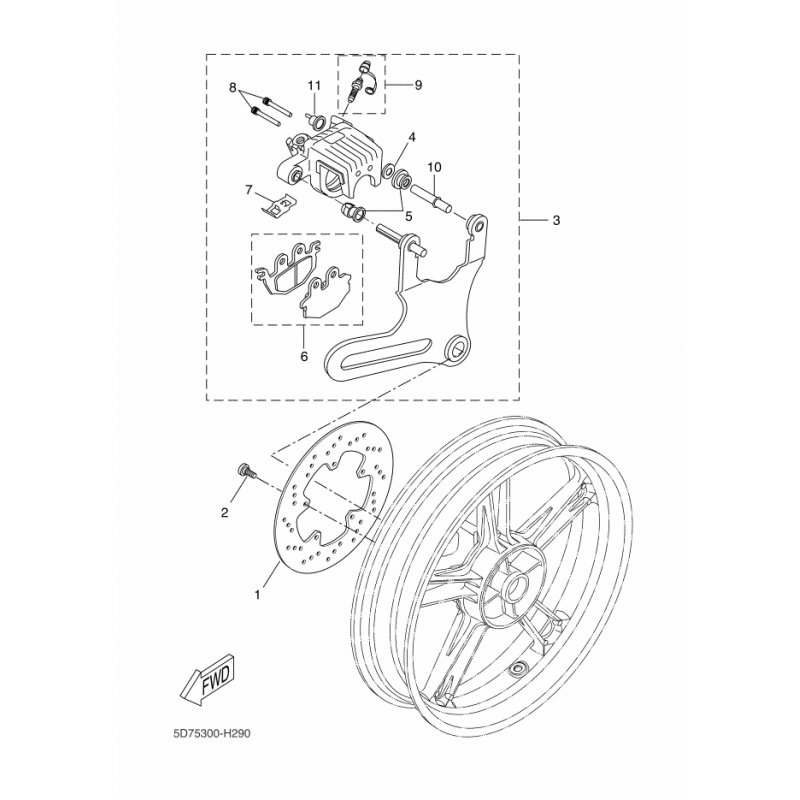 8
11
9
4
10
7
5
3
6
2
1
FWD
5D75300-H290