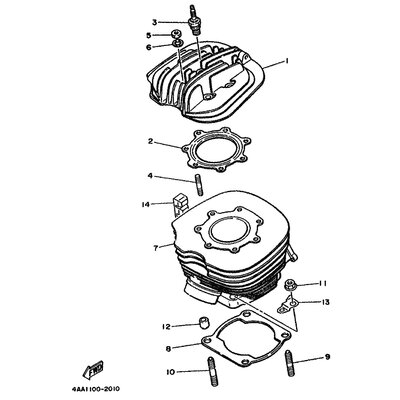 3
5
6
1
2
4
14
7
11
13
12
8
9
10
FWD
4AA1100-2010