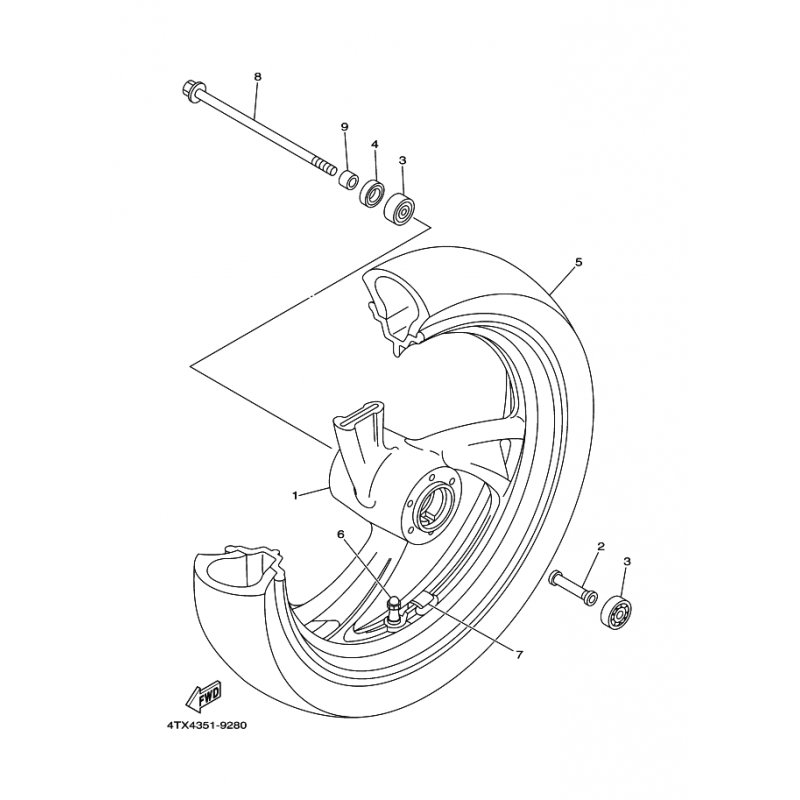 8
9
4
3
5
1
6
2
3
7
FWD
4TX4351-9280