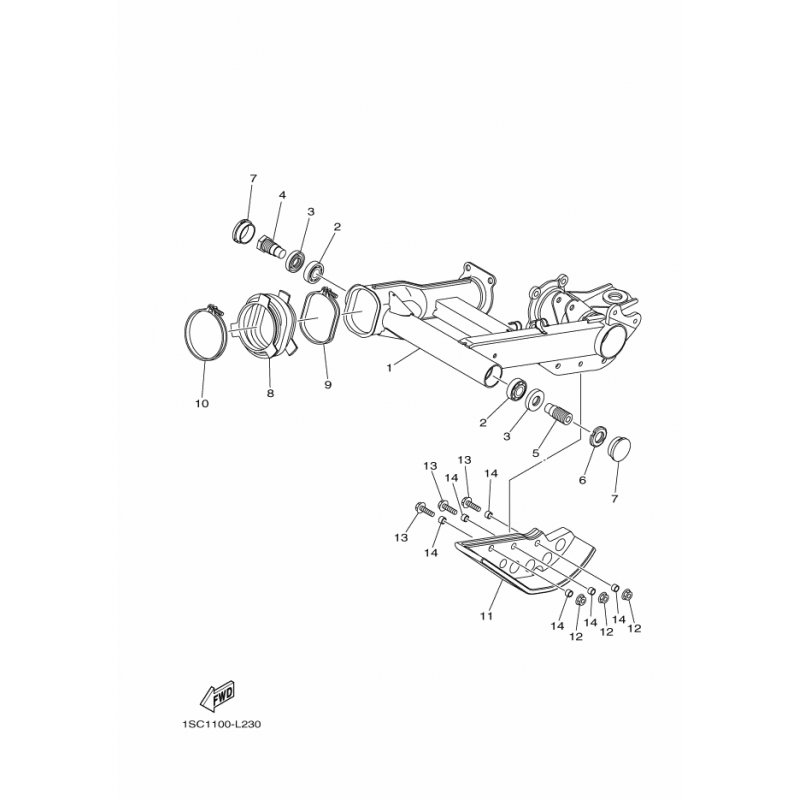 7
4
3
2
10
8
9
1
2
3
5
6
7
13
13
14
14
13
14
11
14
12
14
12
14
12
FWD
1SC1100-L230