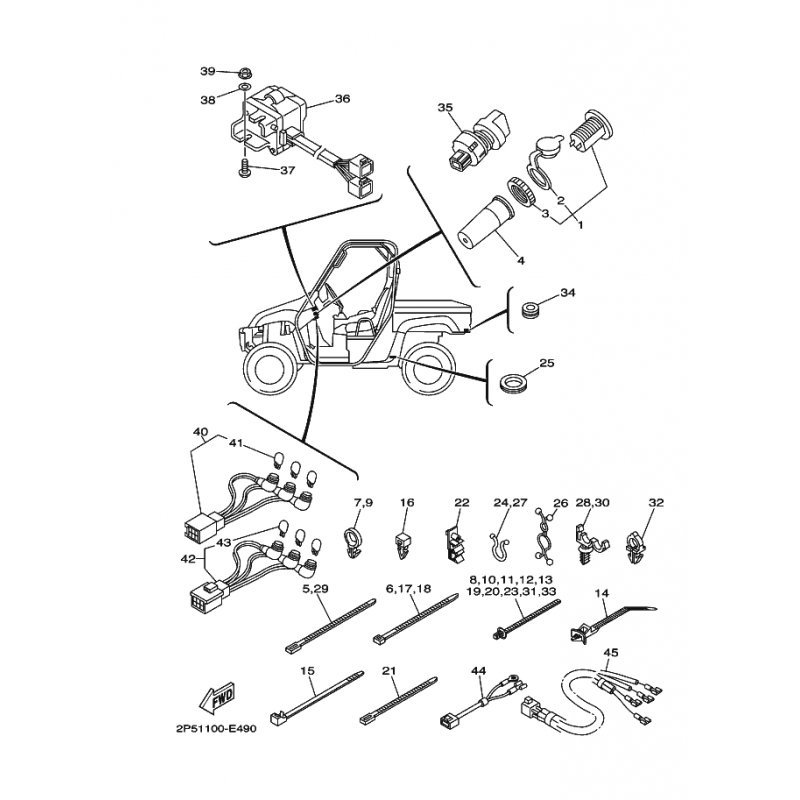 39
38
36
37
35
2
3
1
4
34
25
40
41
43
42
7,9
16
22
24,27
26
28,30
32
5,29
6,17,18
8,10,11,12,13
19,20,23,31,33
14
15
21
44
45
FWD
2P51100-E490