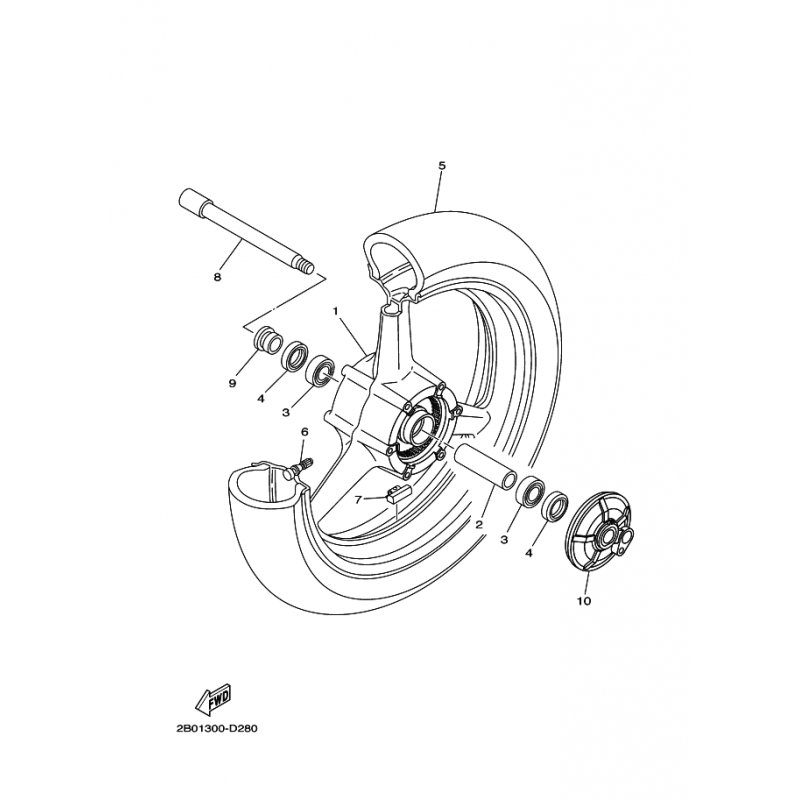 5
8
1
9
4
3
6
7
2
3
4
10
FWD
2B01300-D280