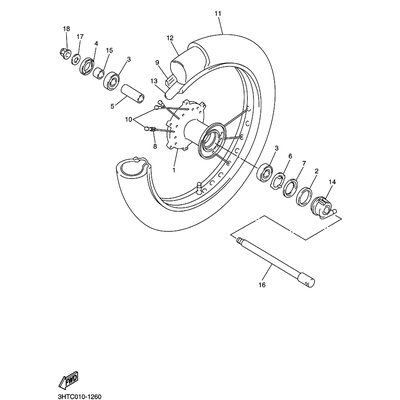 11
18
17
4
15
3
12
9
13
5
10
8
1
3
6
7
2
14
16
FWD
3HTC010-1260