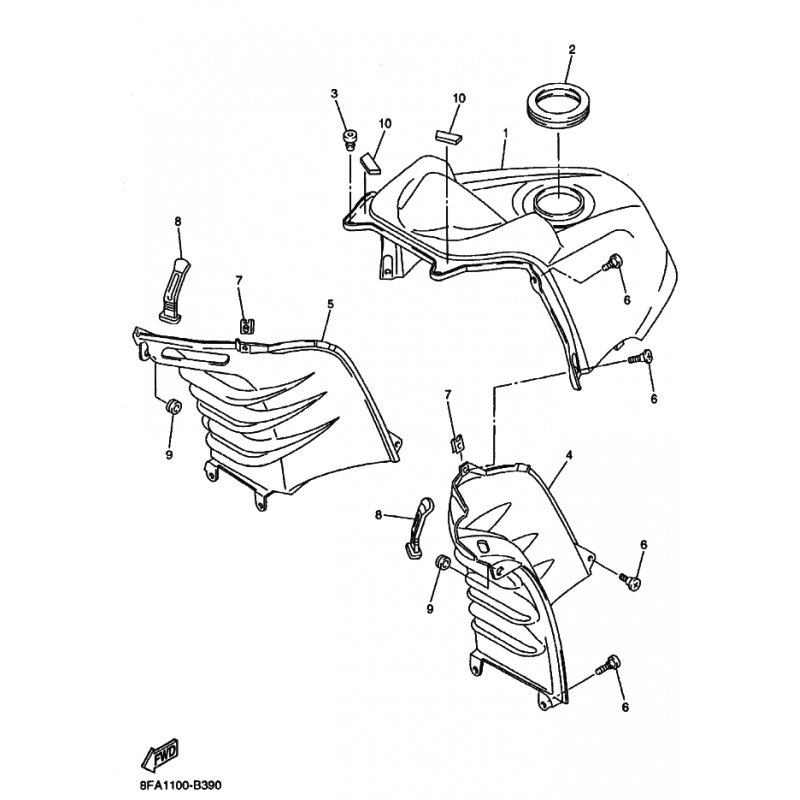 2
3
10
10
1
8
7
5
6
6
9
7
4
8
6
9
6
FWD
8FA1100-B390