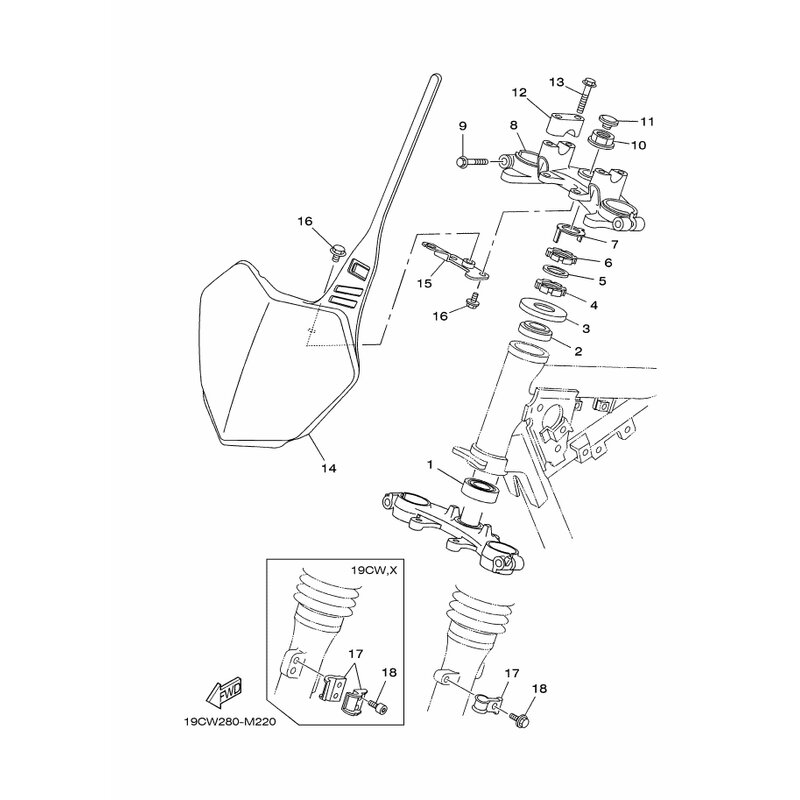 13
12
11
9
8
10
16
7
6
15
5
4
16
3
2
14
1
19CW,X
17
18
17
18
FWD
19CW280-M220