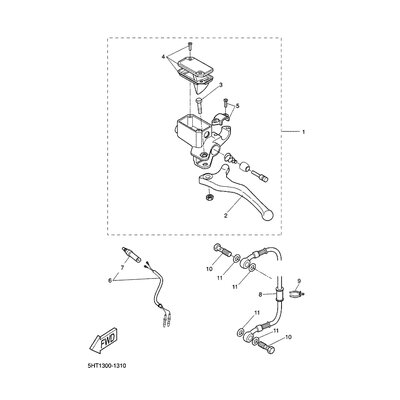 4
3
5
1
2
7
6
10
11
11
9
8
11
11
10
FWD
5HT1300-1310