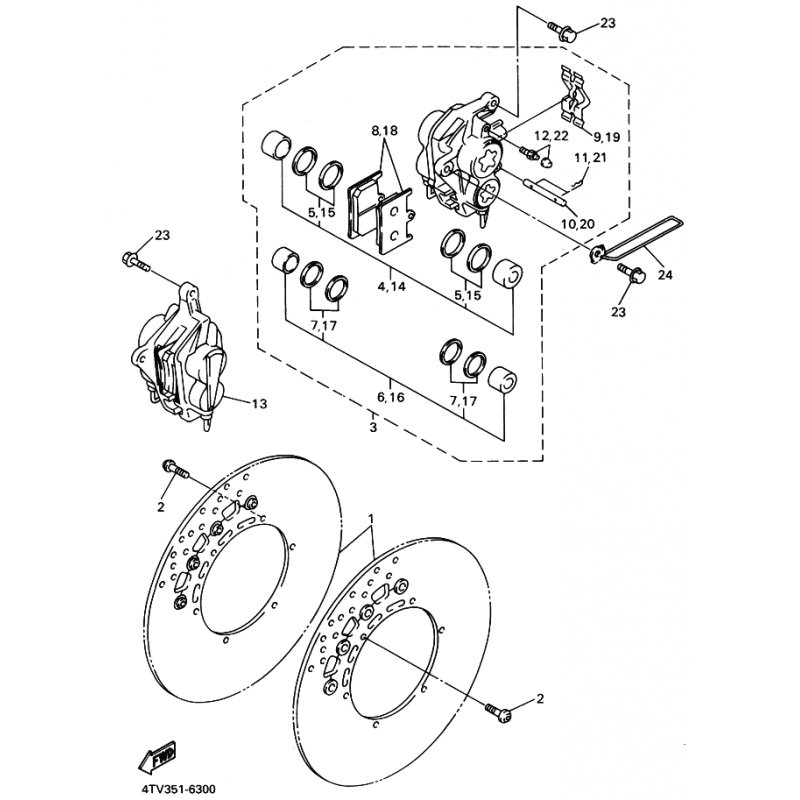 23
8,18
9,19
12,22
11,21
5,15
10,20
23
24
4,14
5,15
23
7,17
13
6,16
7,17
3
2
1
2
FWD
4TV351-6300