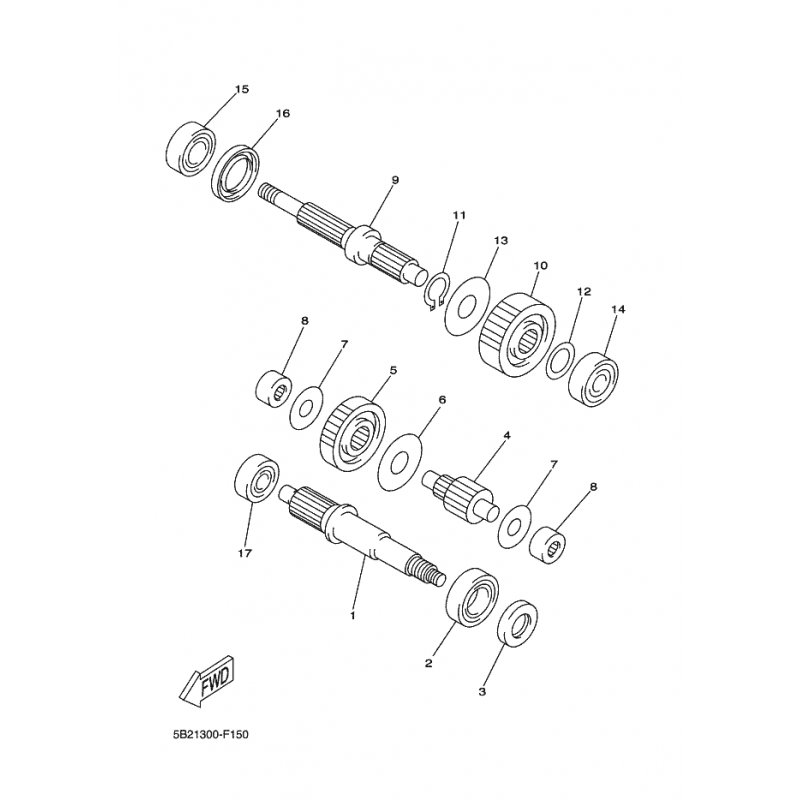 15
16
9
11
13
10
12
14
8
7
5
6
4
7
8
17
1
2
3
FWD
5B21300-F150