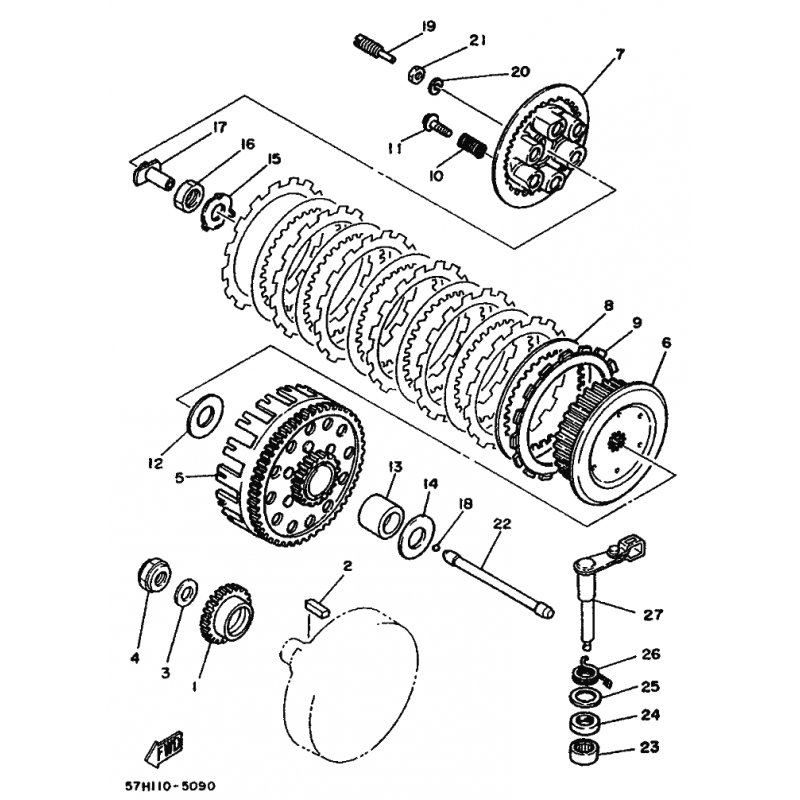 19
21
20
7
17
16
15
11
10
8
9
6
12
5
13
14
18
22
2
4
3
1
27
26
25
24
23
FWD
57H110-5090