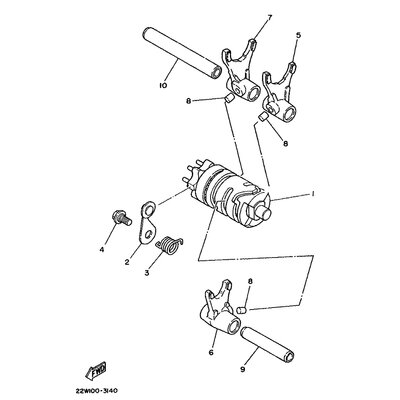 7
5
10
8
8
1
4
2
3
8
6
9
FWD
22W100-3140