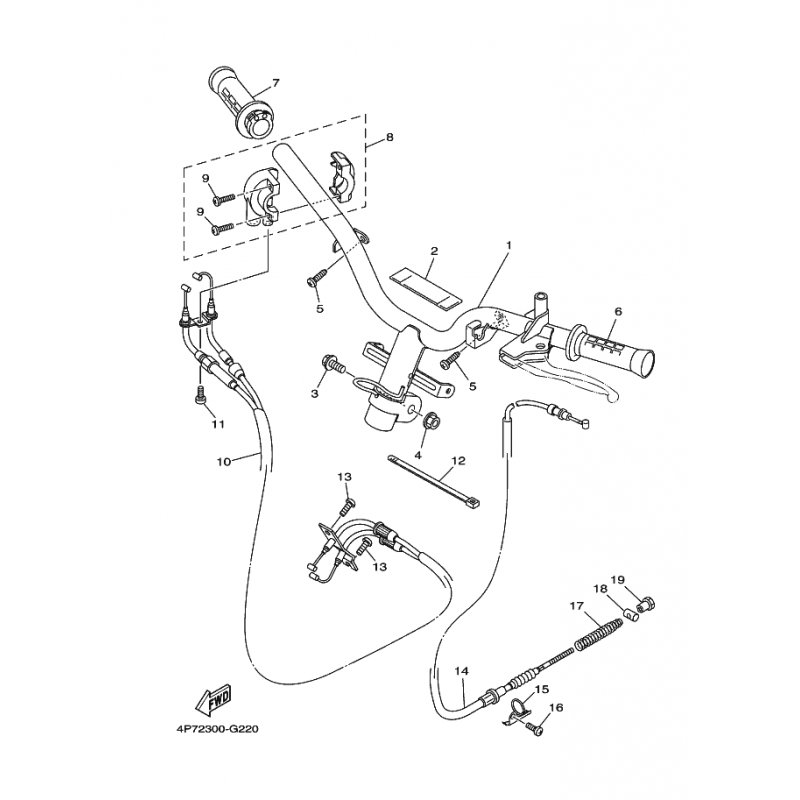 7
8
9
9
2
1
5
6
3
5
11
4
10
12
13
13
19
18
17
14
15
16
FWD
4P72300-G220