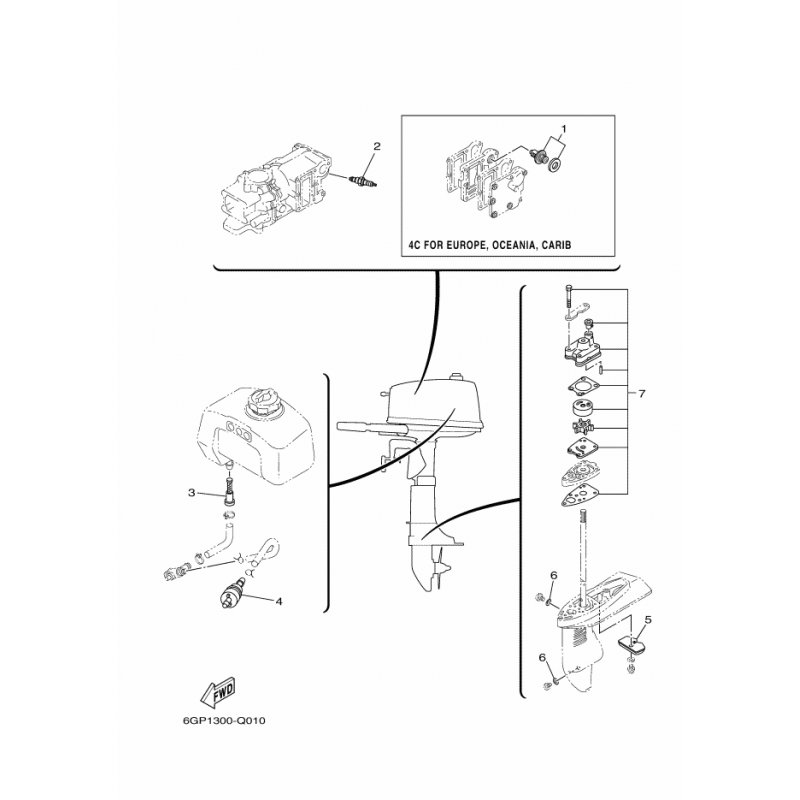 2

1

4C FOR EUROPE, OCEANIA, CARIB

7

3

4

6

5

6

FWD

6GP1300-Q010