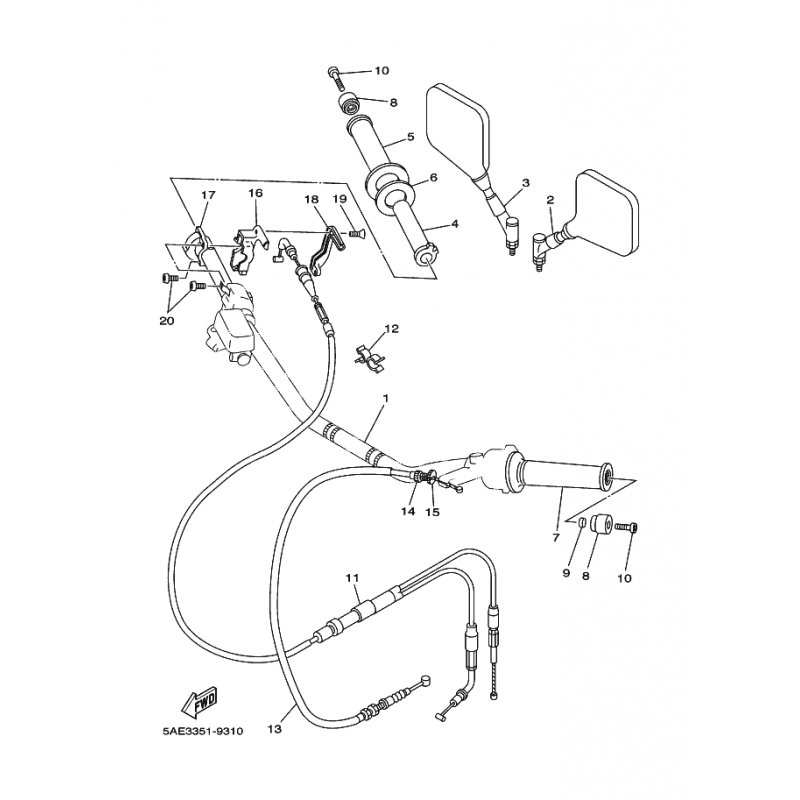 10
8
5
6
3
2
4
17
16
18
19
20
12
1
14
15
7
9
8
10
11
13
FWD
5AE3351-9310