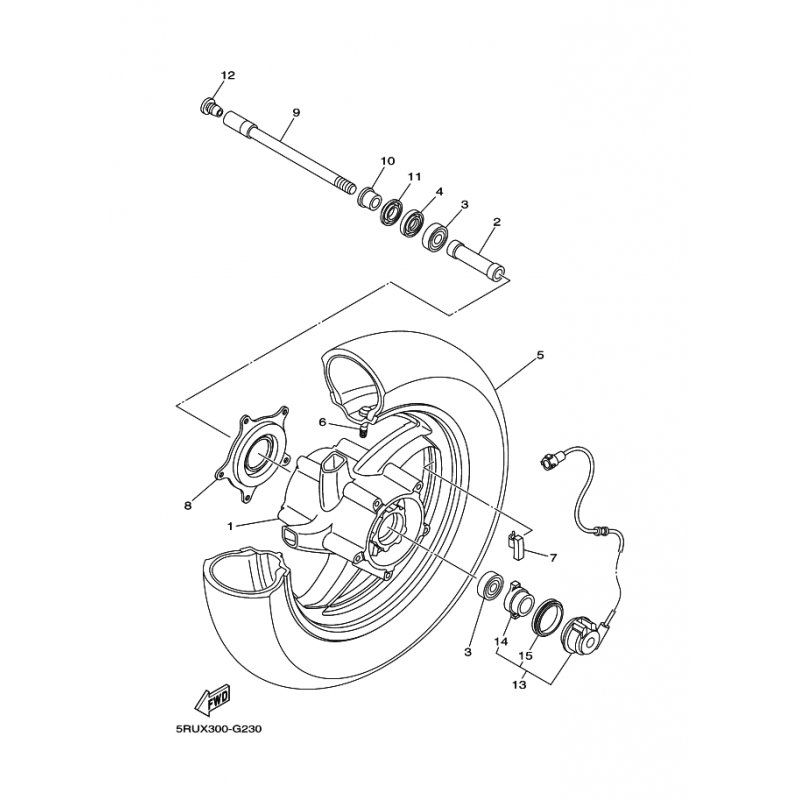 12
9
10
11
4
3
2
5
6
8
1
7
3
14
15
13
FWD
5RUX300-G230