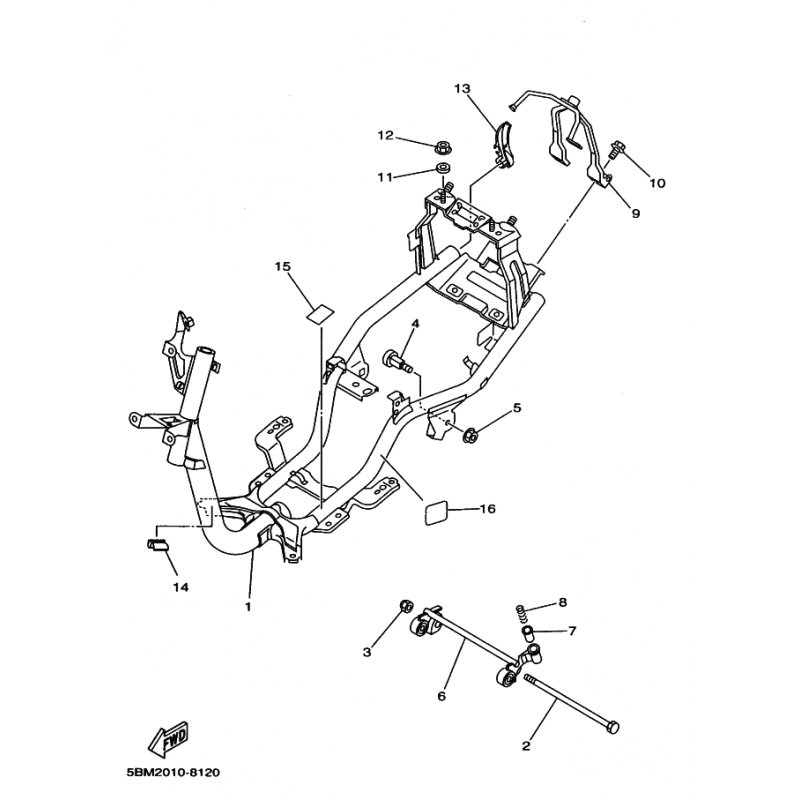 13
12
11
10
9
15
4
5
16
14
1
8
7
3
6
2
FWD
5BM2010-8120