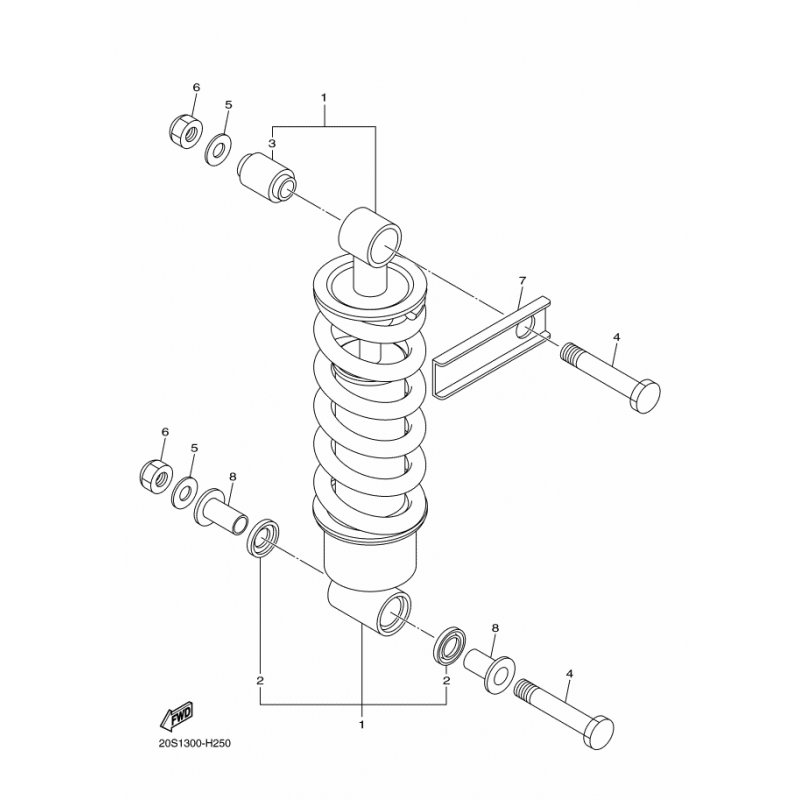 6
5
1
3
7
4
6
5
8
8
4
2
2
1
FWD
20S1300-H250