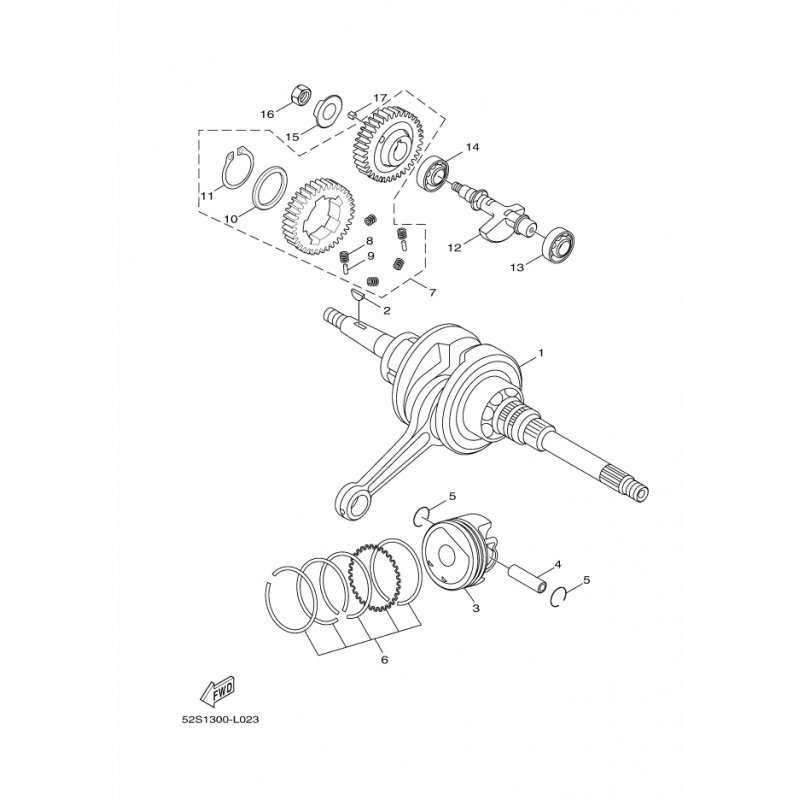 16
15
17
14
11
10
8
9
12
13
7
2
1
5
4
5
3
6
FWD
52S1300-L023