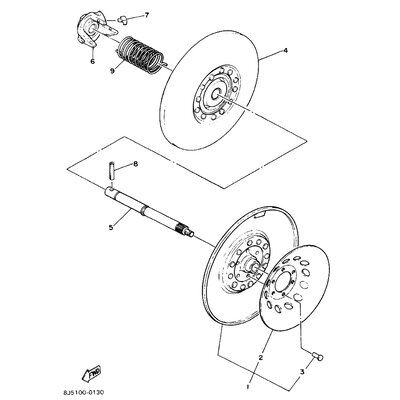 7
6
9
4
8
5
2
3
1
FWD
8J5100-0130