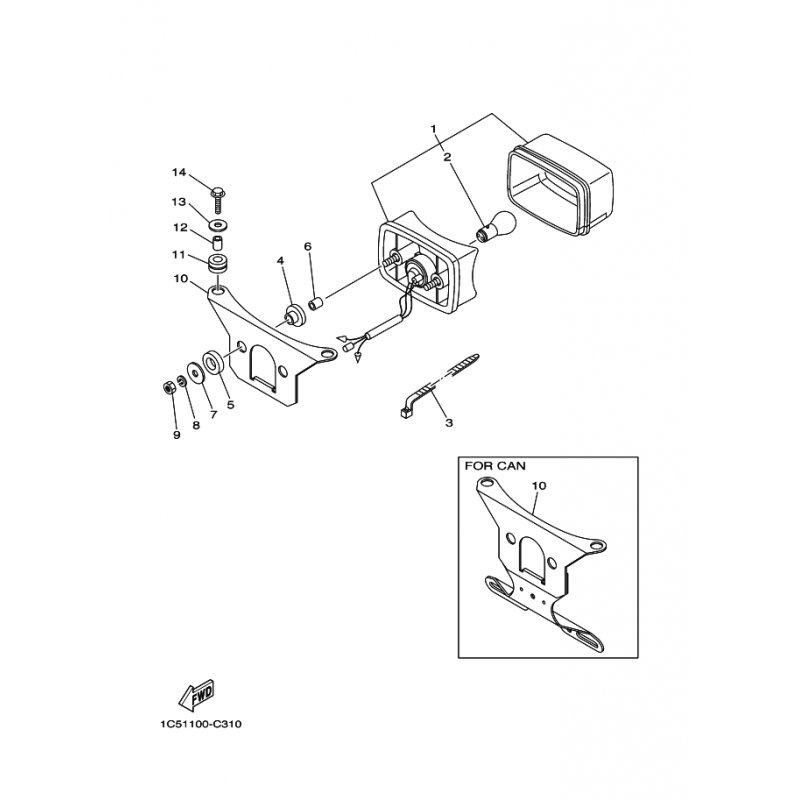 1
2
14
13
12
11
10
4
6
9
8
7
5
3
FOR CAN
10
FWD
1C51100-C310