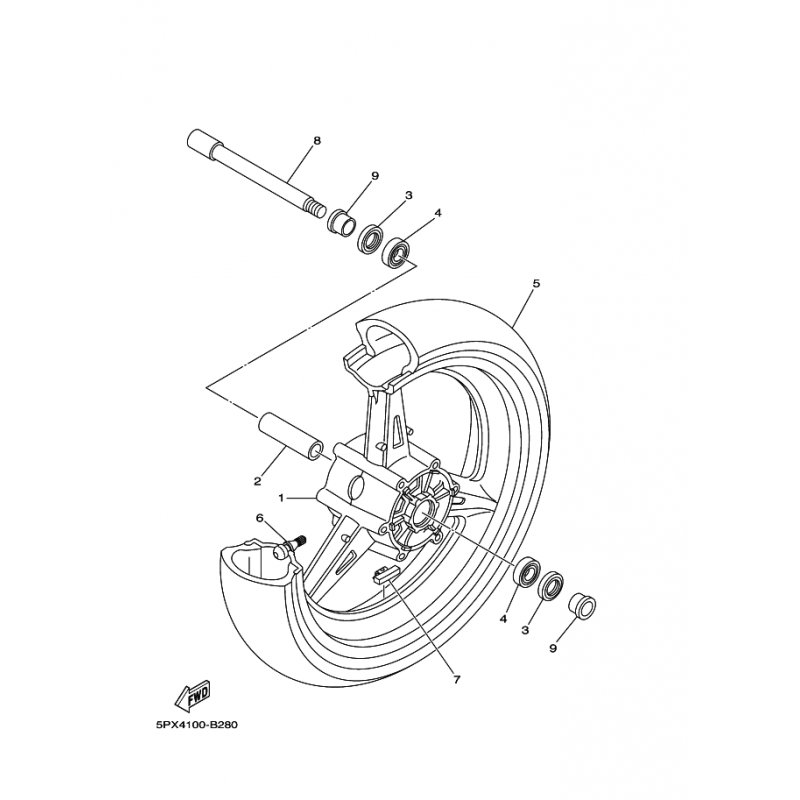 8
9
3
4
5
2
1
6
4
3
9
7
FWD
5PX4100-B280