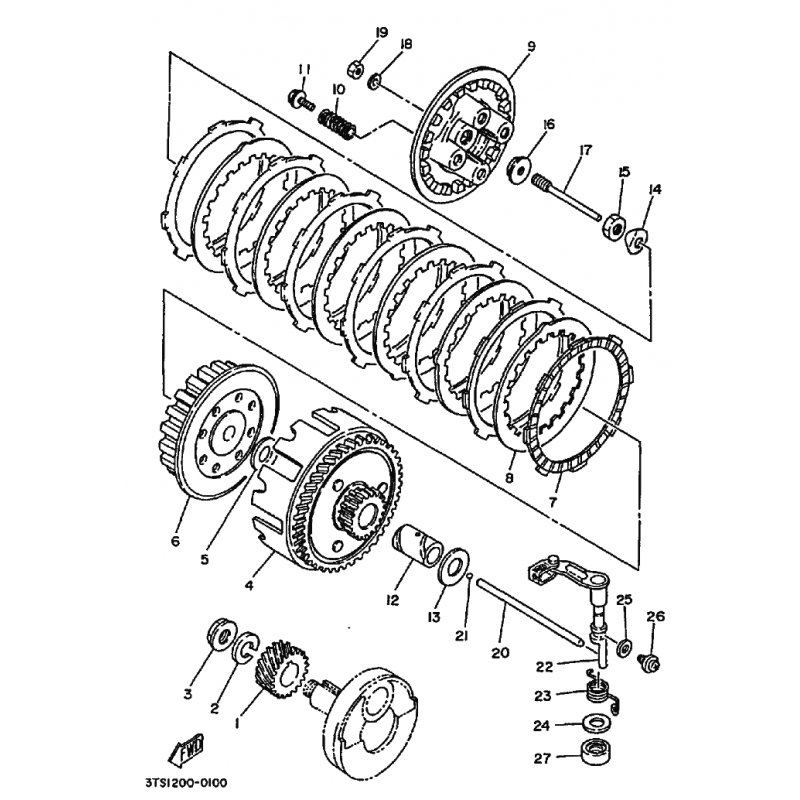 19
18
9
11
10
16
17
15
14
8
7
6
5
4
12
13
21
20
25
26
22
23
24
27
3
2
1
FWD
3TS1200-0100