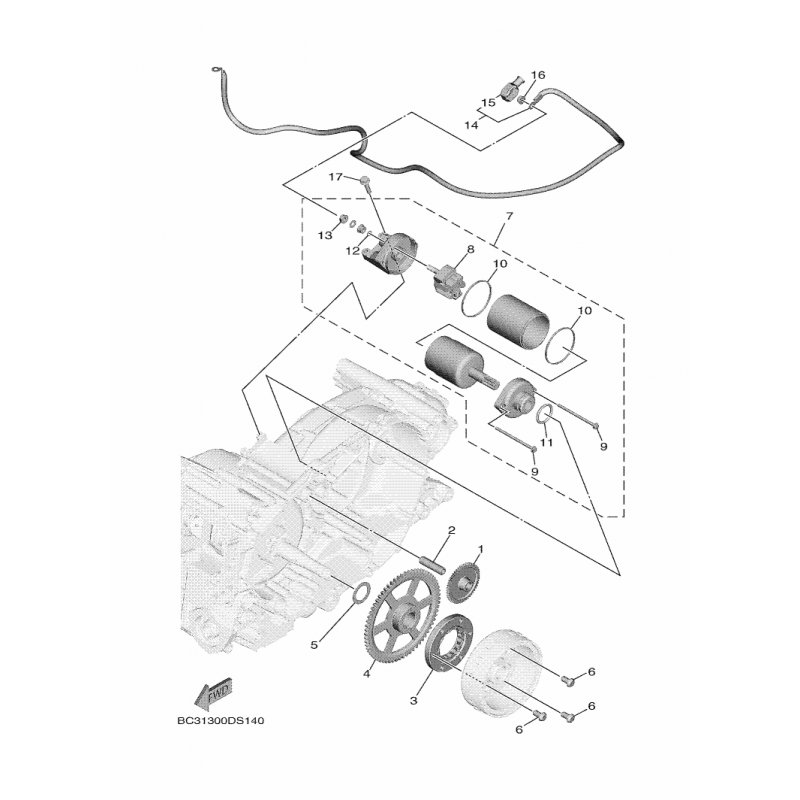 16
15
14
17
7
13
12
8
10
10
11
9
9
2
1
5
4
3
6
6
6
FWD
BC31300DS140