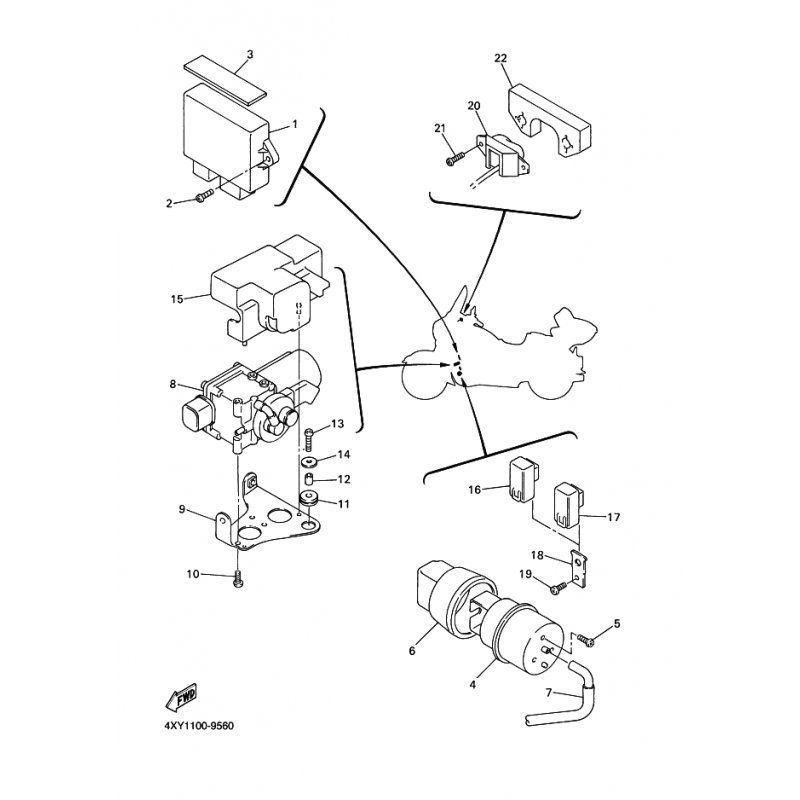 3
1
2
22
20
21
15
8
13
14
12
11
9
10
16
17
18
19
5
6
4
7
FWD
4XY1100-9560