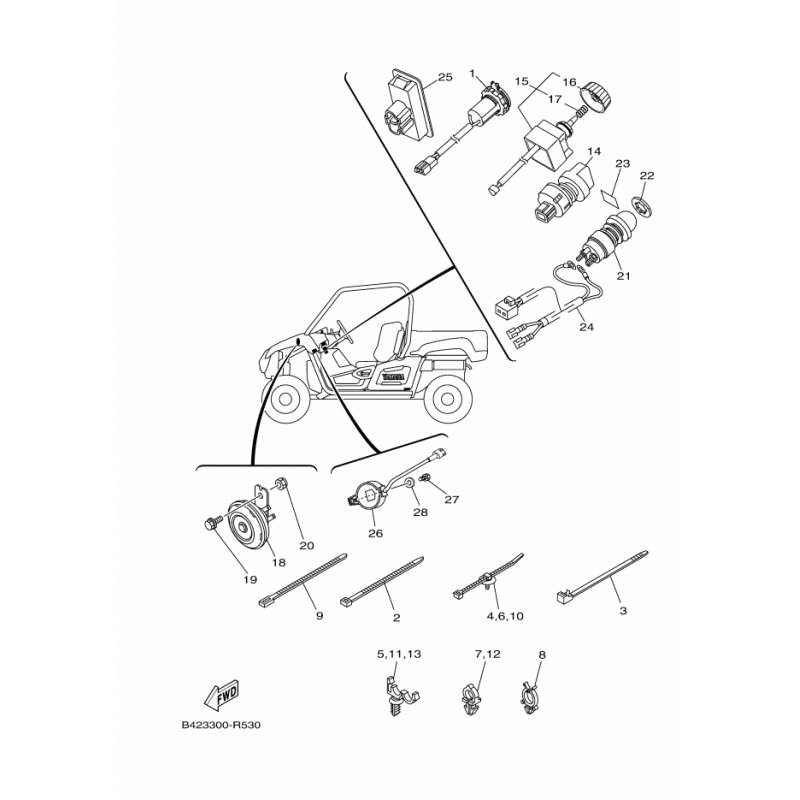 25
1
15
16
17
14
23
22
21
24
YAMAHA
20
18
19
26
28
27
9
2
4,6,10
3
5,11,13
7,12
8
FWD
B423300-R530